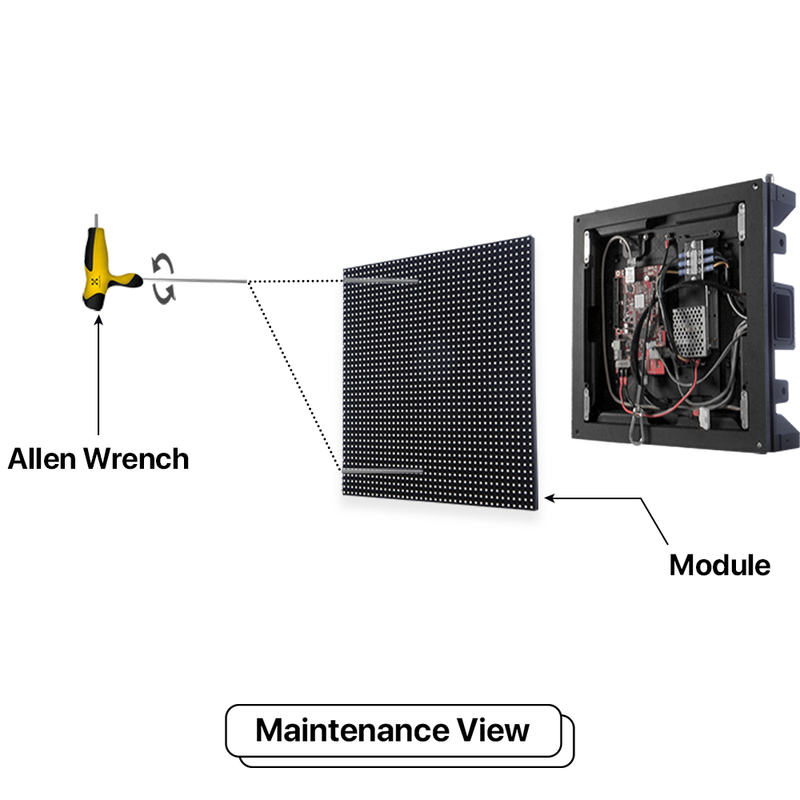 Allen Wrench

Module

Maintenance View