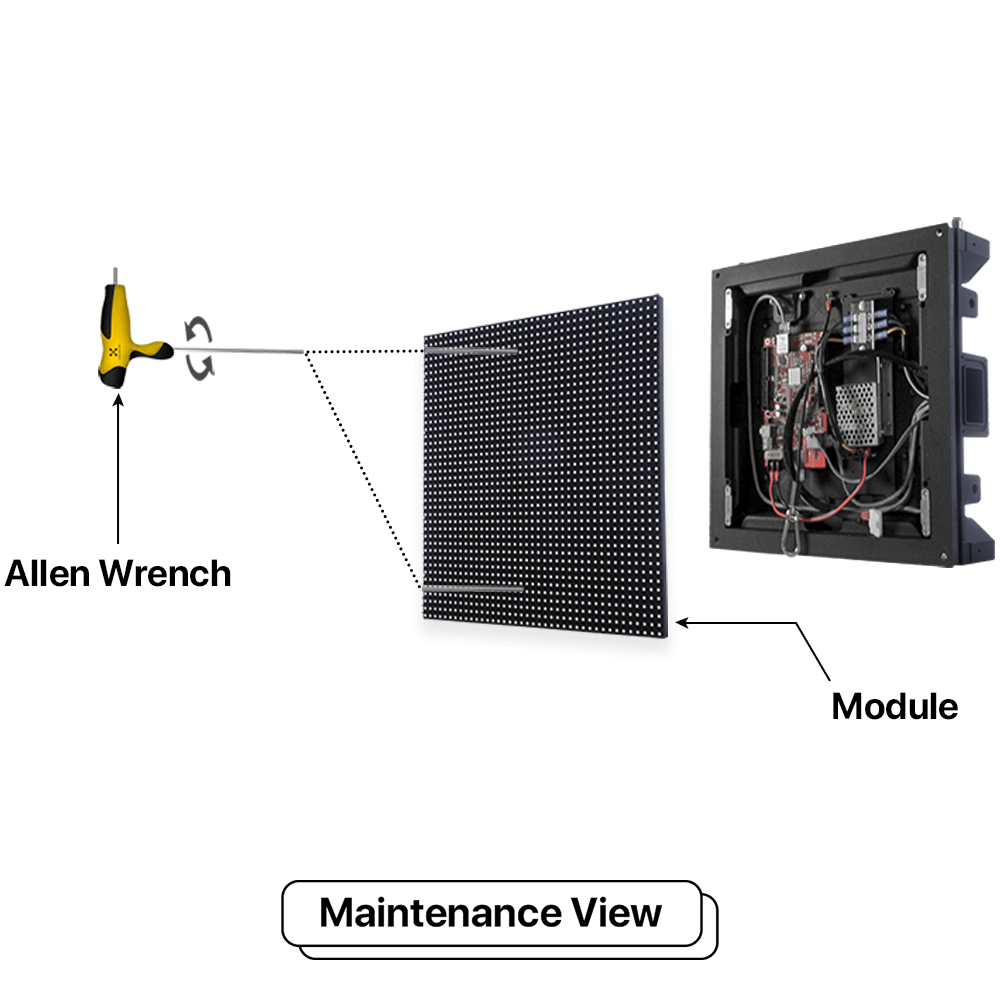 Allen Wrench

Module

Maintenance View