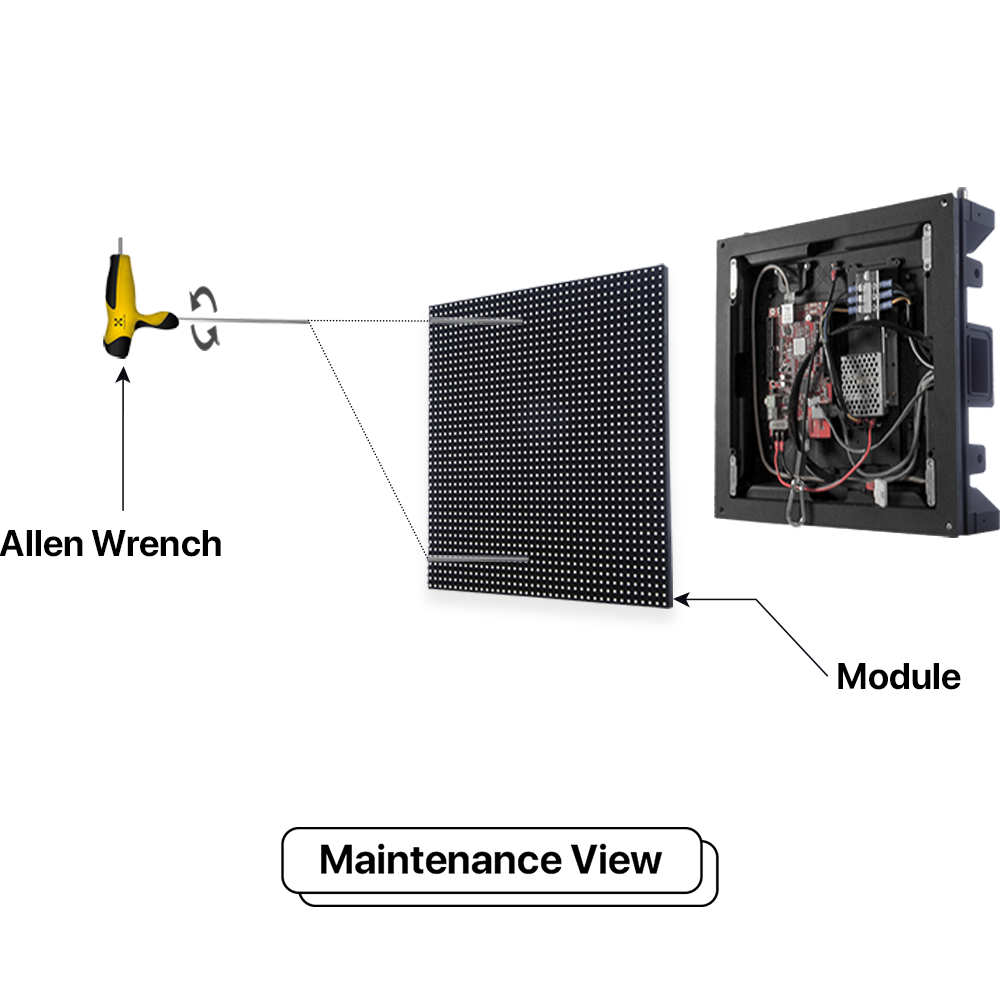 Allen Wrench

Module

Maintenance View