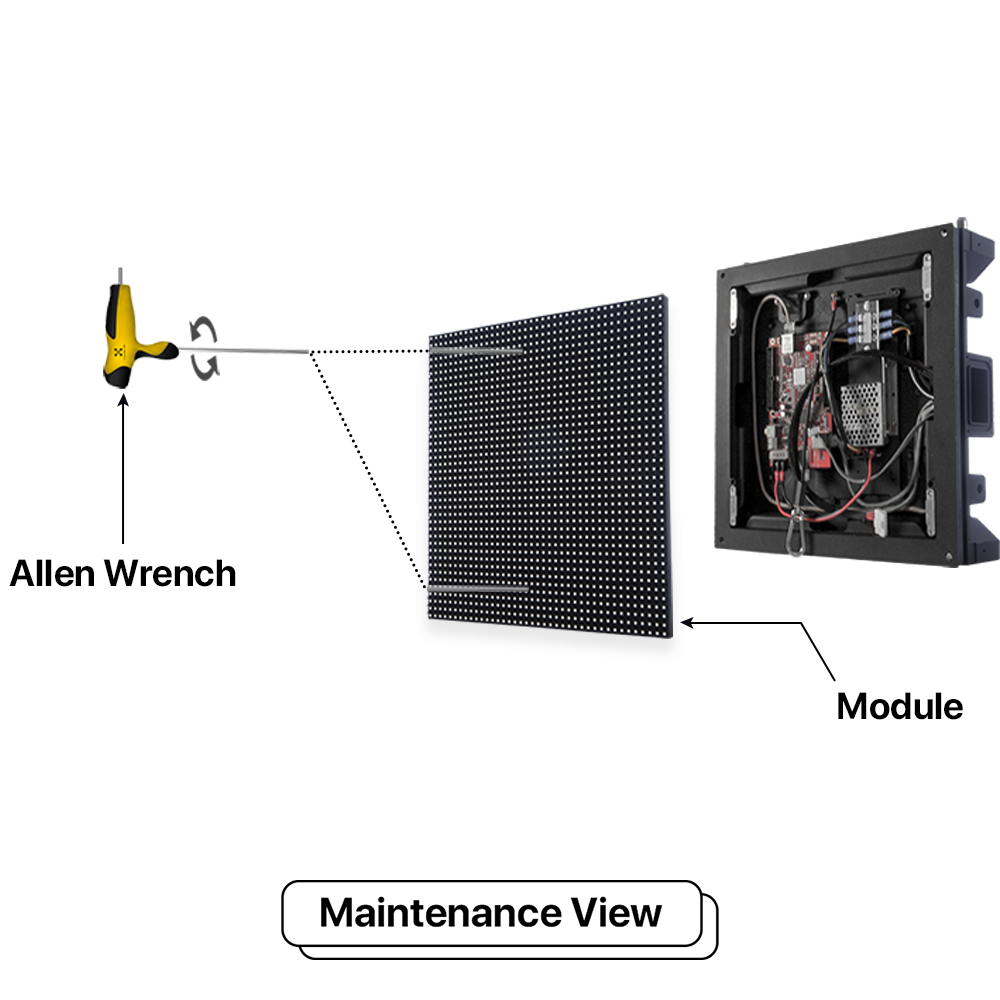 Allen Wrench

Module

Maintenance View