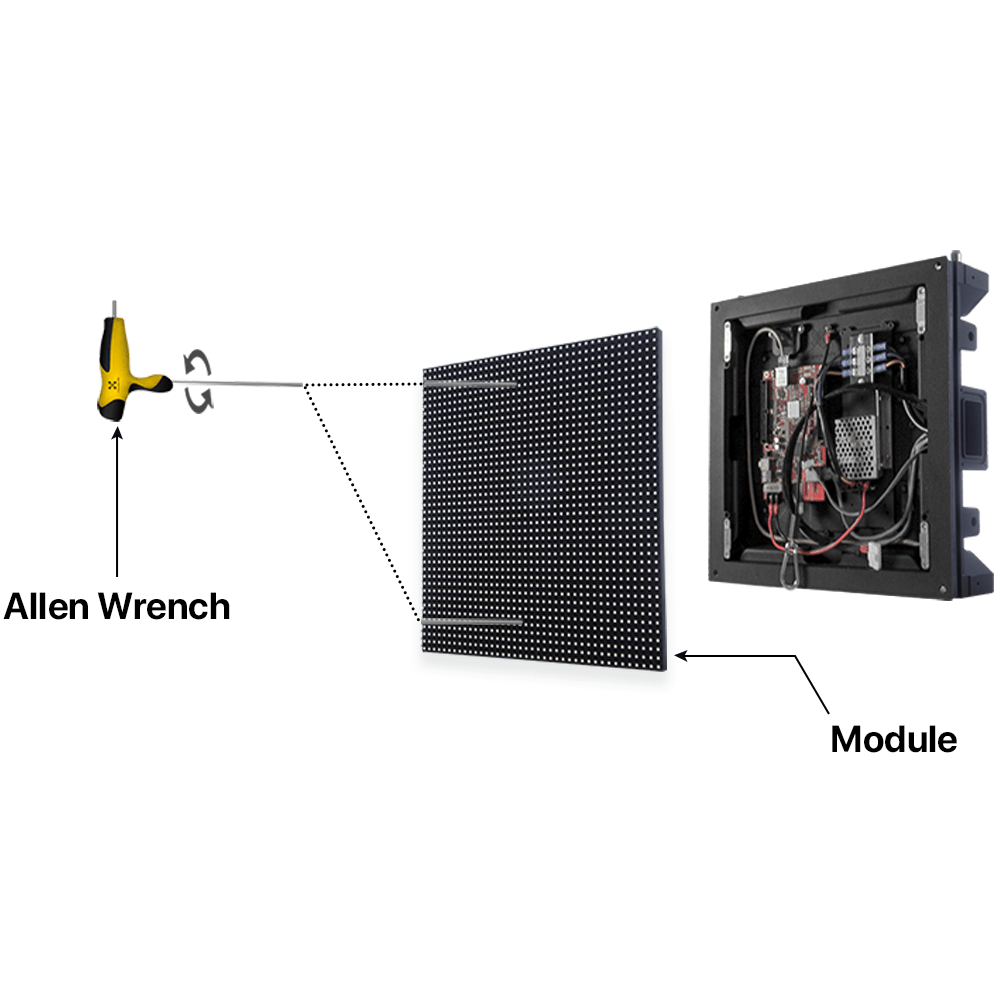 Allen Wrench

Module