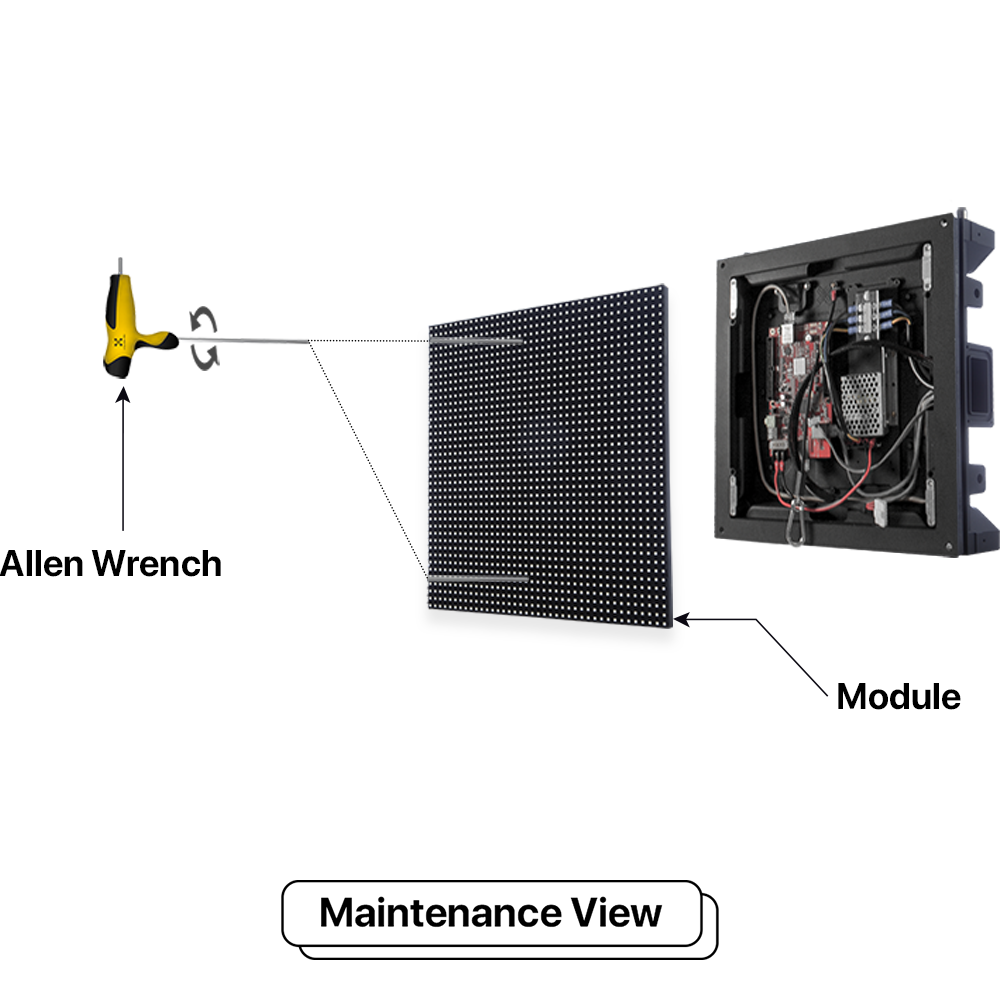 Allen Wrench

Module

Maintenance View